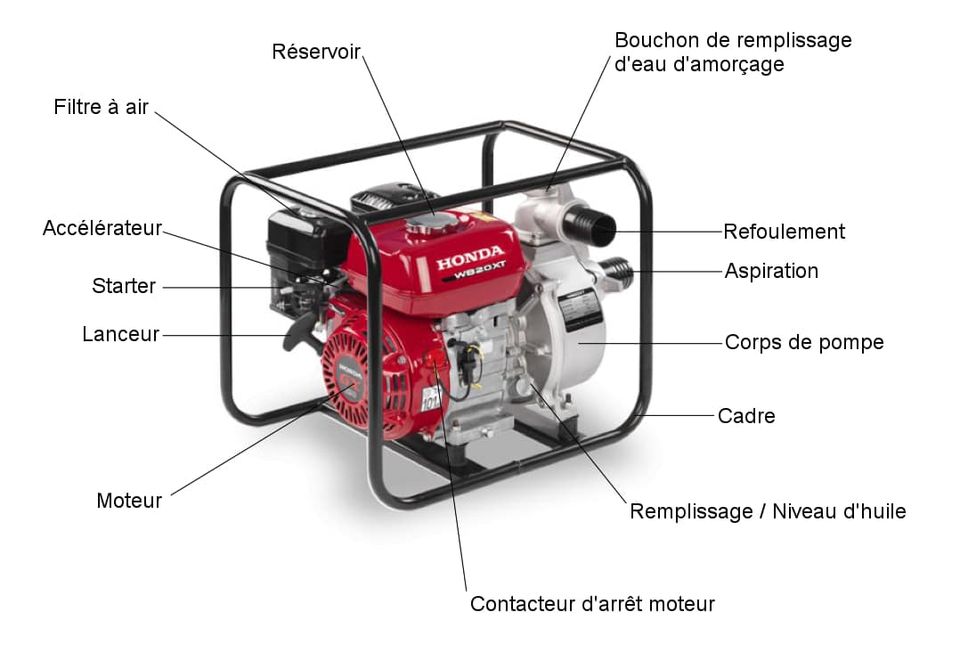 Réservoir

Bouchon de remplissage d'eau d'amorçage

Filtre à air

Accélérateur

Starter

Lanceur

Moteur

HONDA

WB20XT

Refoulement

Aspiration

Corps de pompe

Cadre

Remplissage / Niveau d'huile

Contacteur d'arrêt moteur